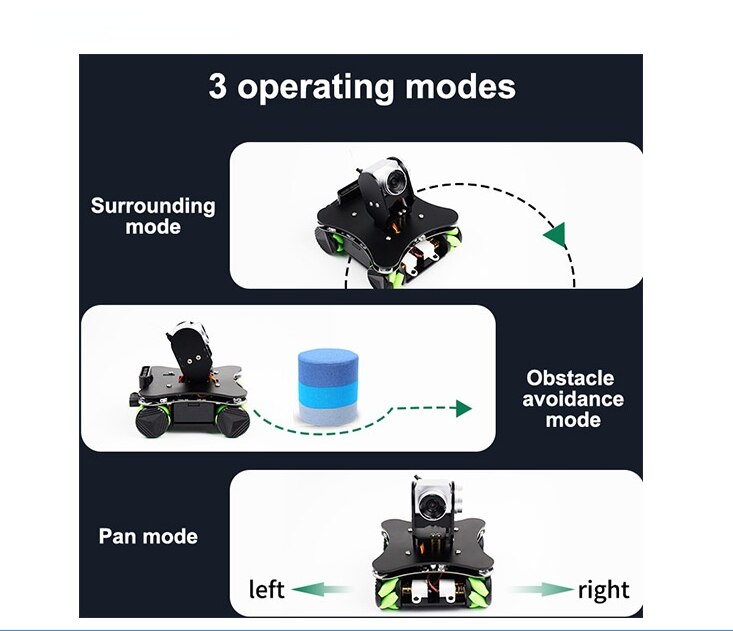 3 operating modes

Surrounding mode

Obstacle avoidance mode

Pan mode

left

right