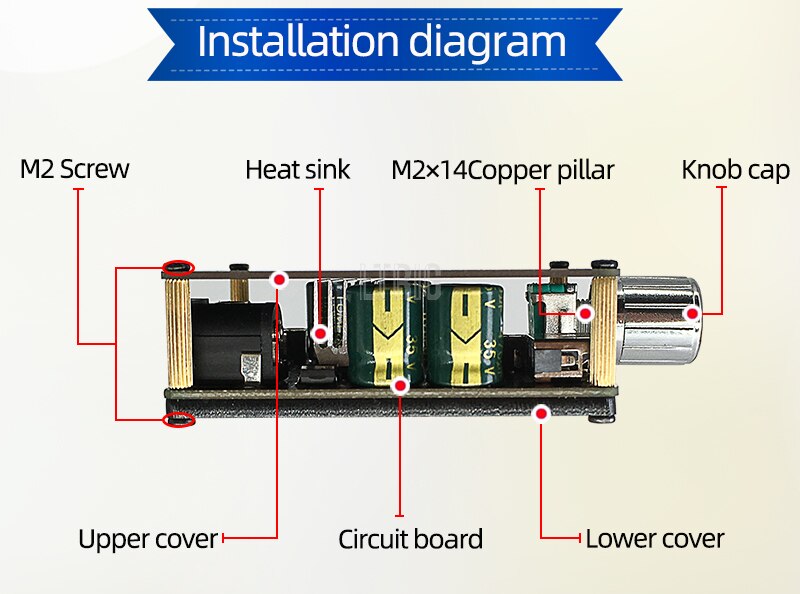 Installation diagram

M2 Screw

Heat sink

M2×14Copper pillar

Knob cap

35V

35V

Upper cover

Circuit board

Lower cover