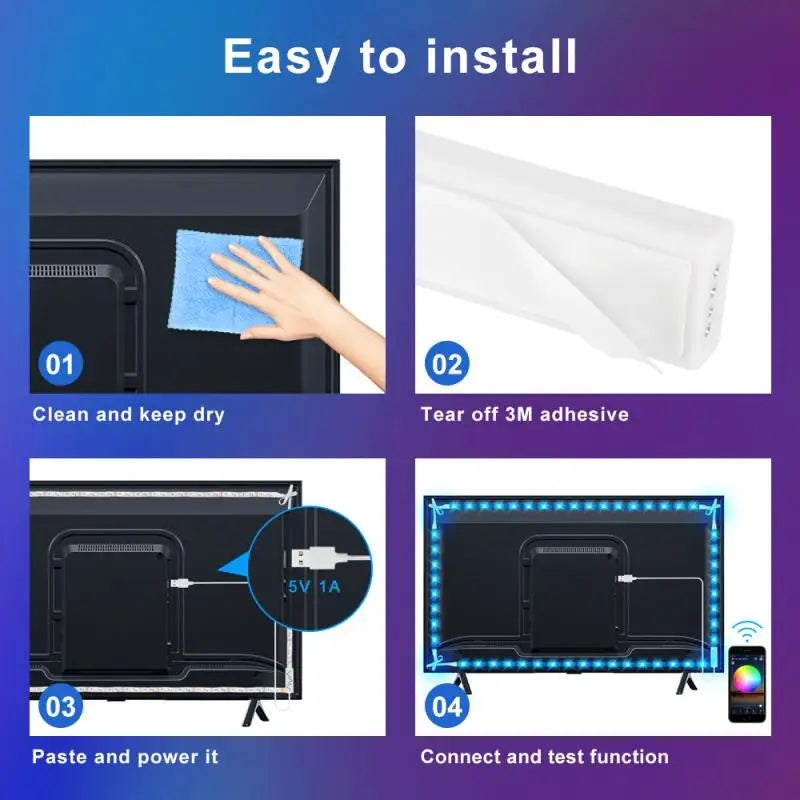 Easy to install

01

Clean and keep dry

02

Tear off 3M adhesive

5V 1A

03

Paste and power it

04

Connect and test function