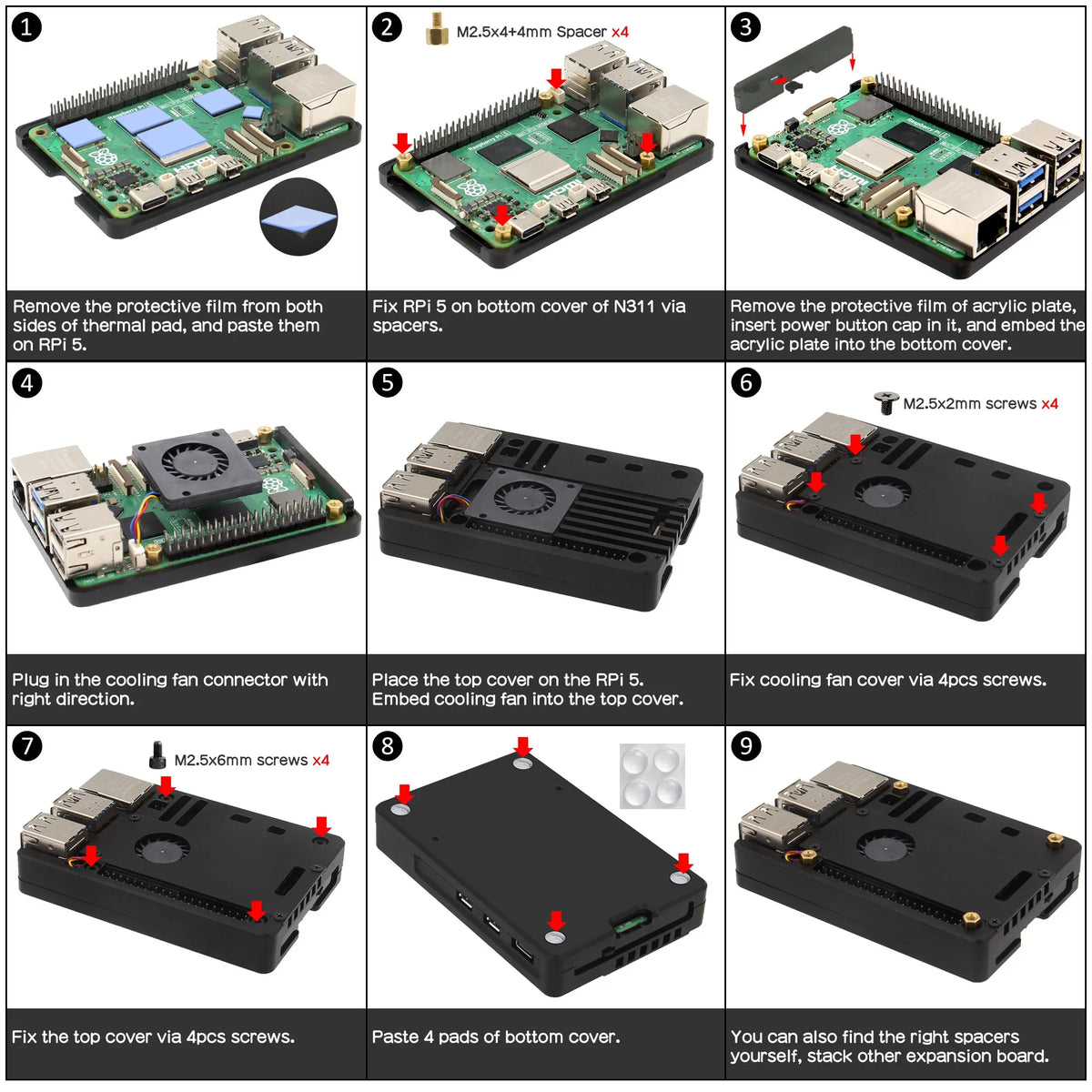 1

Remove the protective film from both sides of thermal pad, and paste them on RPi 5.

2

M2.5x4+4mm Spacer x4

Fix RPi 5 on bottom cover of N311 via spacers.

3

Remove the protective film of acrylic plate, insert power button cap in it, and embed the acrylic plate into the bottom cover.

4

Plug in the cooling fan connector with right direction.

5

Place the top cover on the RPi 5. Embed cooling fan into the top cover.

6

M2.5x2mm screws x4

Fix cooling fan cover via 4pcs screws.

7

M2.5x6mm screws x4

Fix the top cover via 4pcs screws.

8

Paste 4 pads of bottom cover.

9

You can also find the right spacers yourself, stack other expansion board.