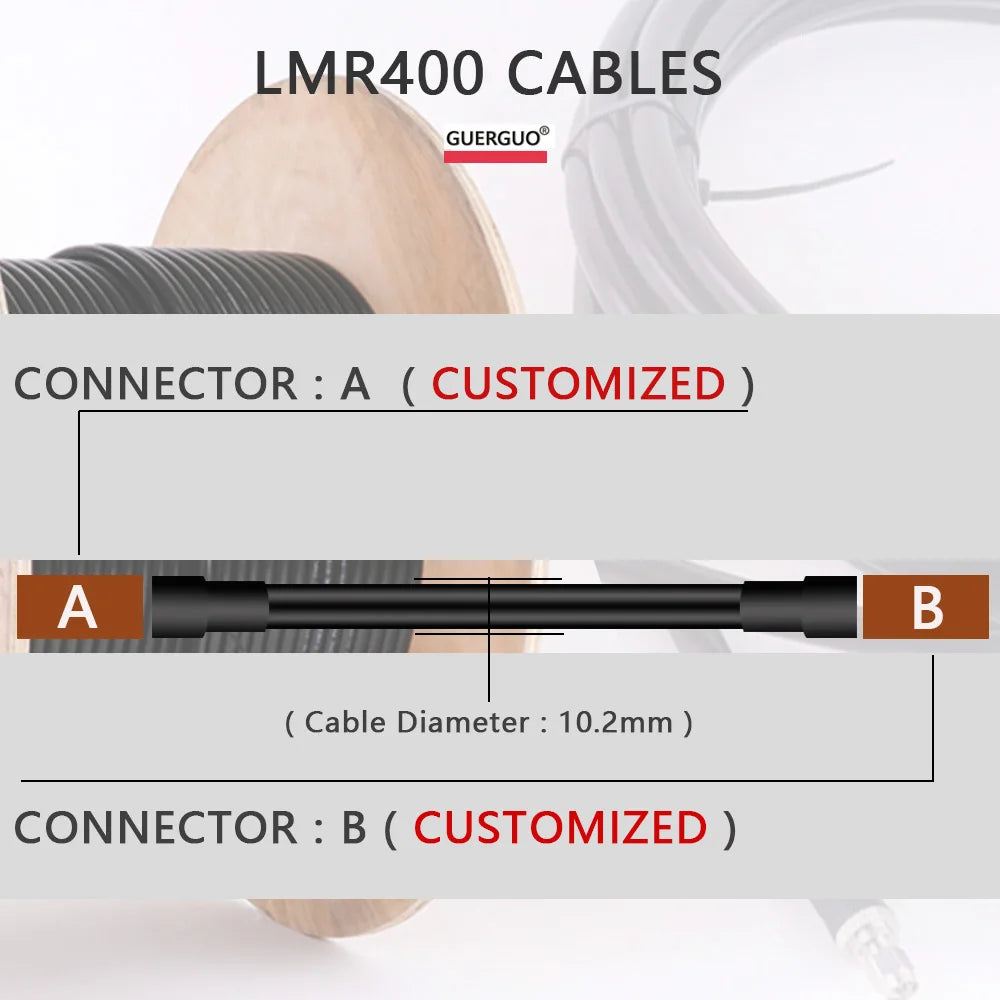 LMR400 CABLES

GUERGUO®

CONNECTOR : A ( CUSTOMIZED )

A

B

( Cable Diameter : 10.2mm )

CONNECTOR : B ( CUSTOMIZED )