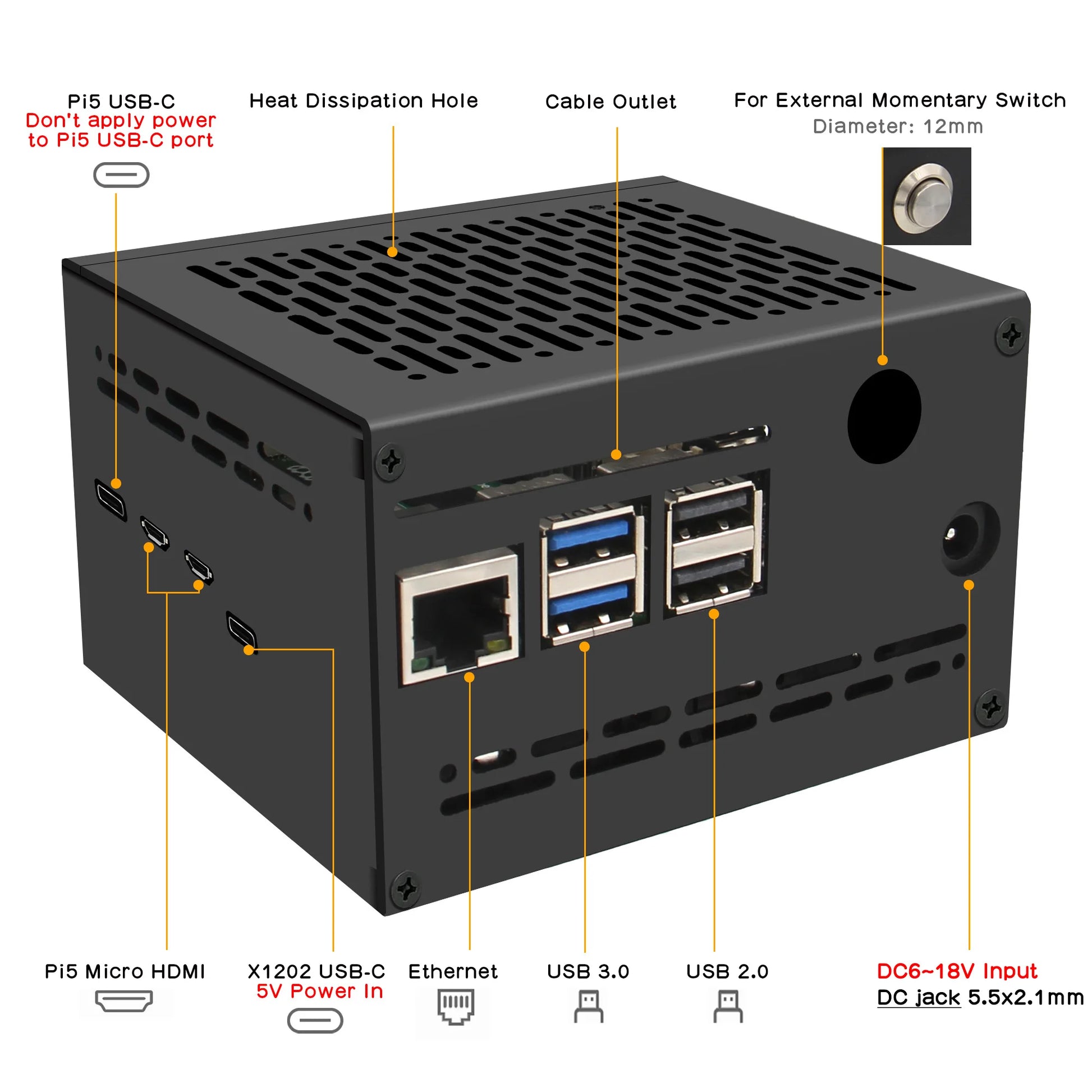 Pi5 USB-C
Don't apply power to Pi5 USB-C port

Heat Dissipation Hole

Cable Outlet

For External Momentary Switch
Diameter: 12mm

Pi5 Micro HDMI

X1202 USB-C
5V Power In

Ethernet

USB 3.0

USB 2.0

DC6~18V Input
DC jack 5.5x2.1mm