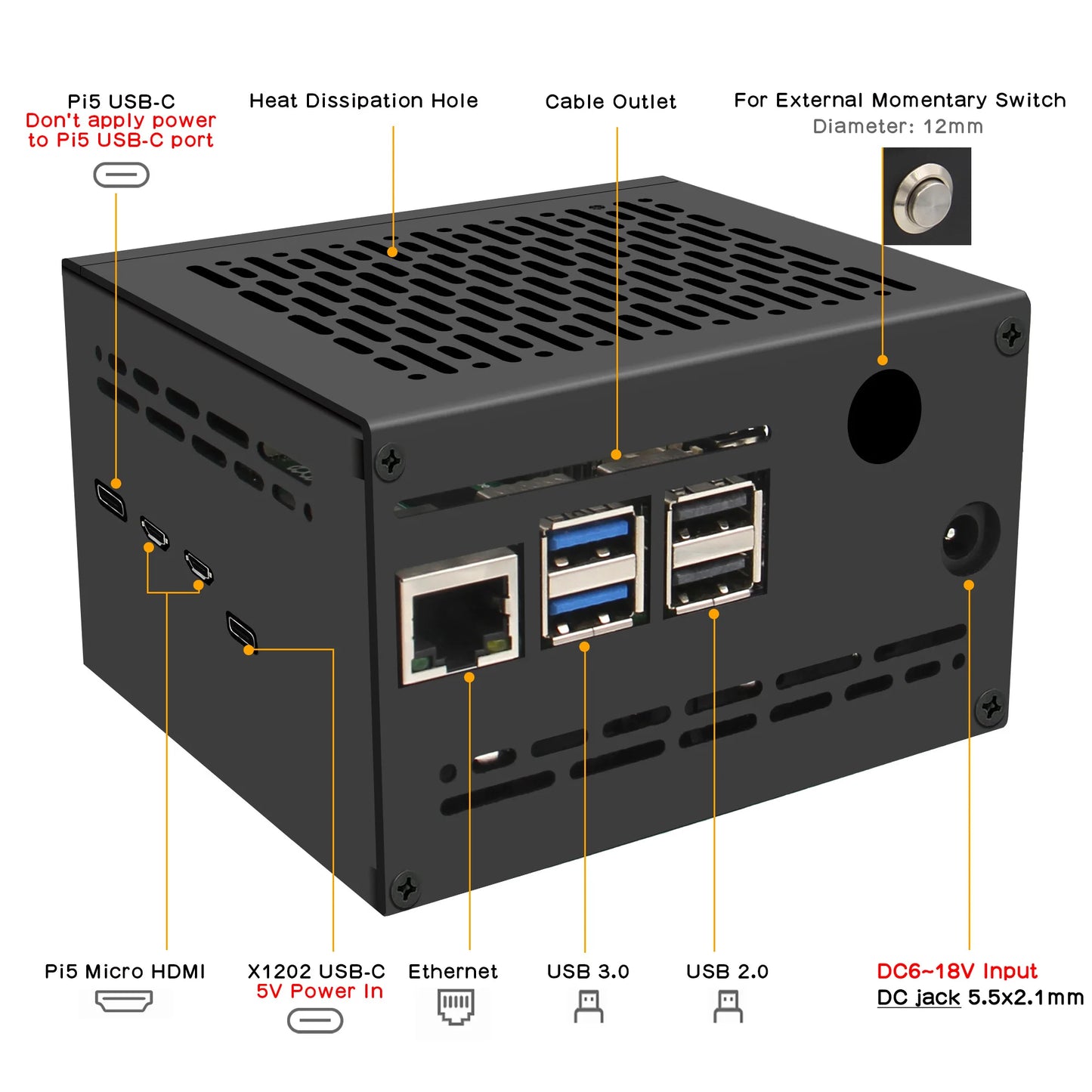 Pi5 USB-C
Don't apply power to Pi5 USB-C port

Heat Dissipation Hole

Cable Outlet

For External Momentary Switch
Diameter: 12mm

Pi5 Micro HDMI

X1202 USB-C
5V Power In

Ethernet

USB 3.0

USB 2.0

DC6~18V Input
DC jack 5.5x2.1mm