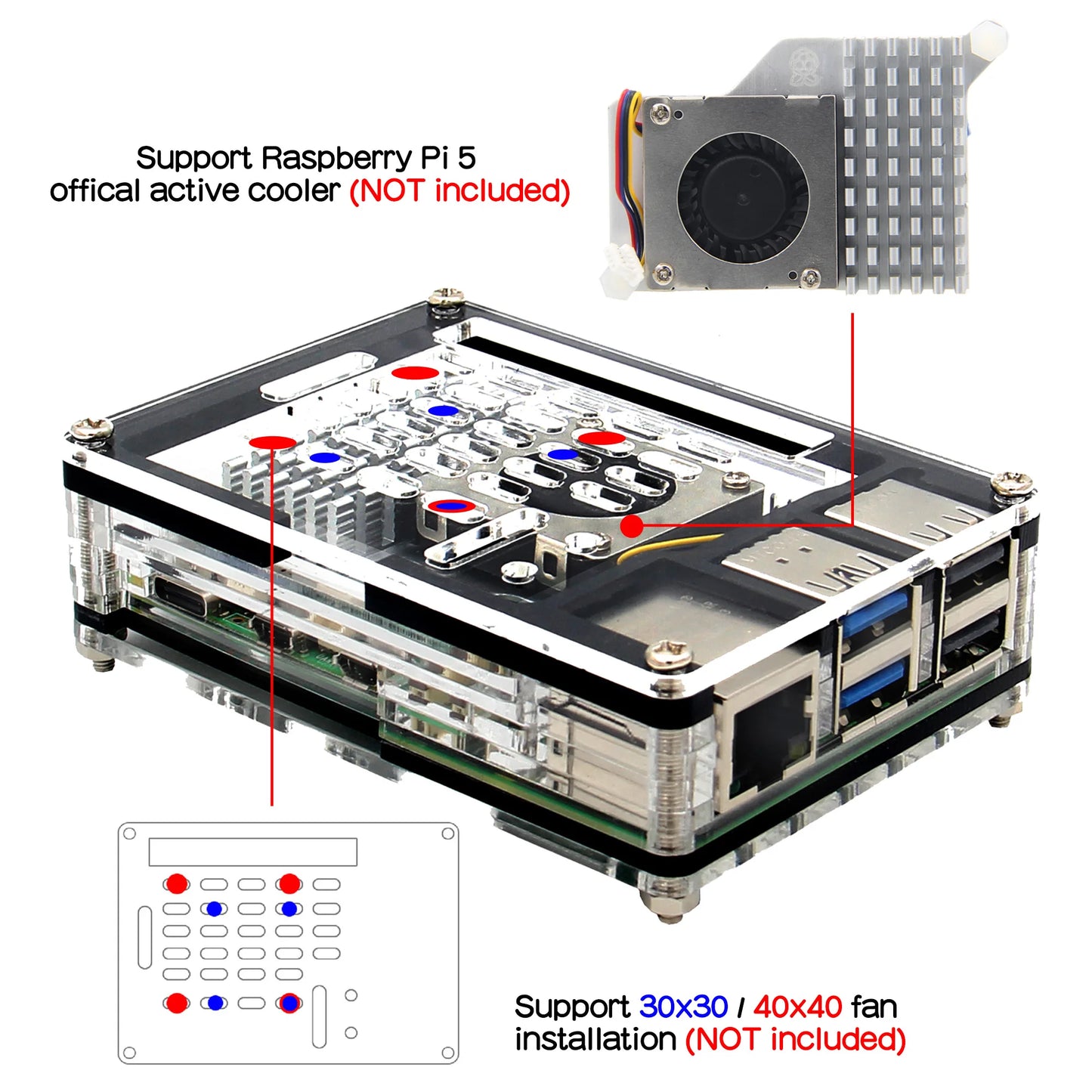 Support Raspberry Pi 5
offical active cooler (NOT included)

Support 30x30 / 40x40 fan
installation (NOT included)