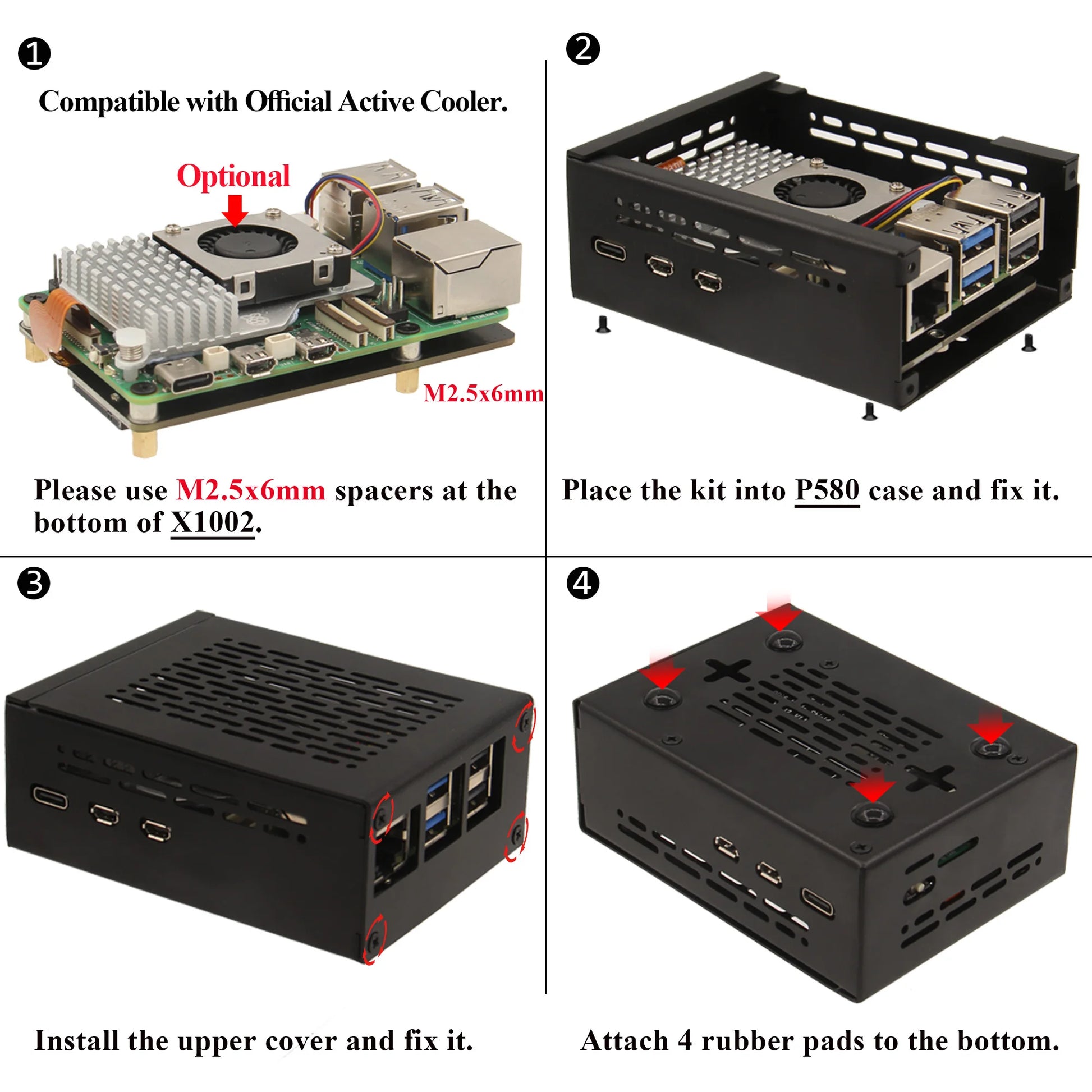 ❶

Compatible with Official Active Cooler.

Optional

M2.5x6mm

Please use M2.5x6mm spacers at the bottom of X1002.

❷

Place the kit into P580 case and fix it.

❸

Install the upper cover and fix it.

❹

Attach 4 rubber pads to the bottom.