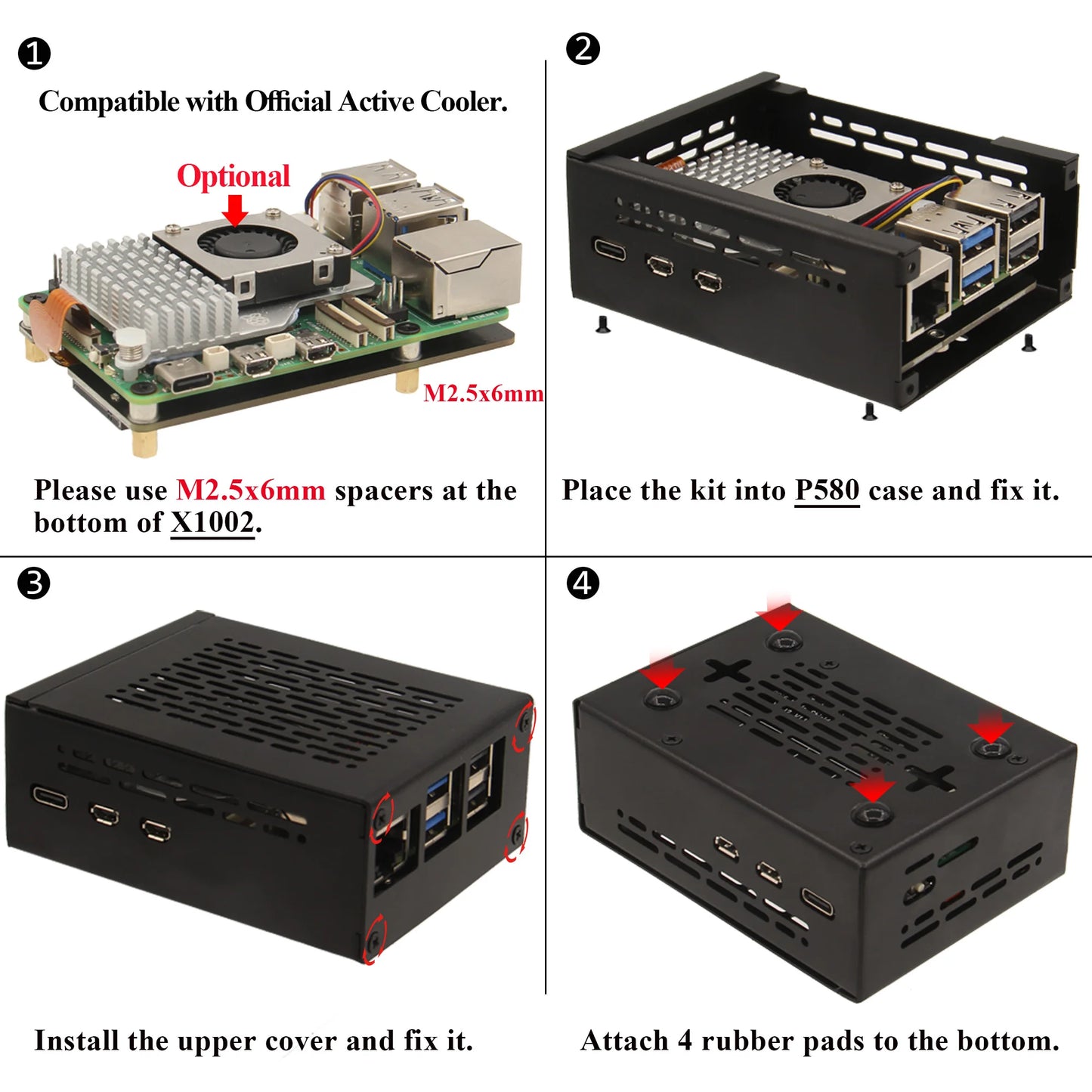 ❶
Compatible with Official Active Cooler.

Optional

M2.5x6mm

Please use M2.5x6mm spacers at the bottom of X1002.

❷

Place the kit into P580 case and fix it.

❸

Install the upper cover and fix it.

❹

Attach 4 rubber pads to the bottom.