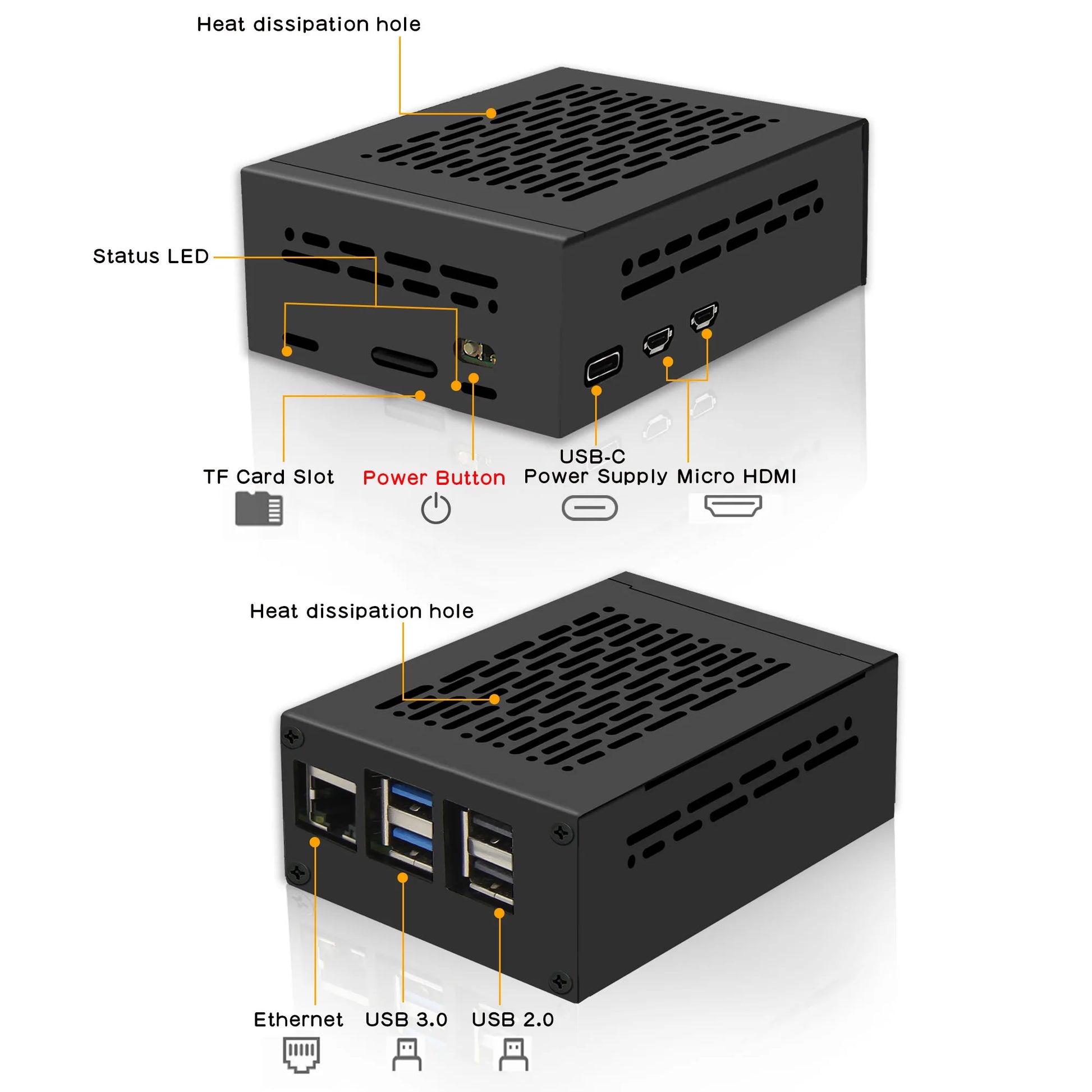 Heat dissipation hole

Status LED

TF Card Slot

Power Button

USB-C
Power Supply

Micro HDMI

Heat dissipation hole

Ethernet

USB 3.0

USB 2.0