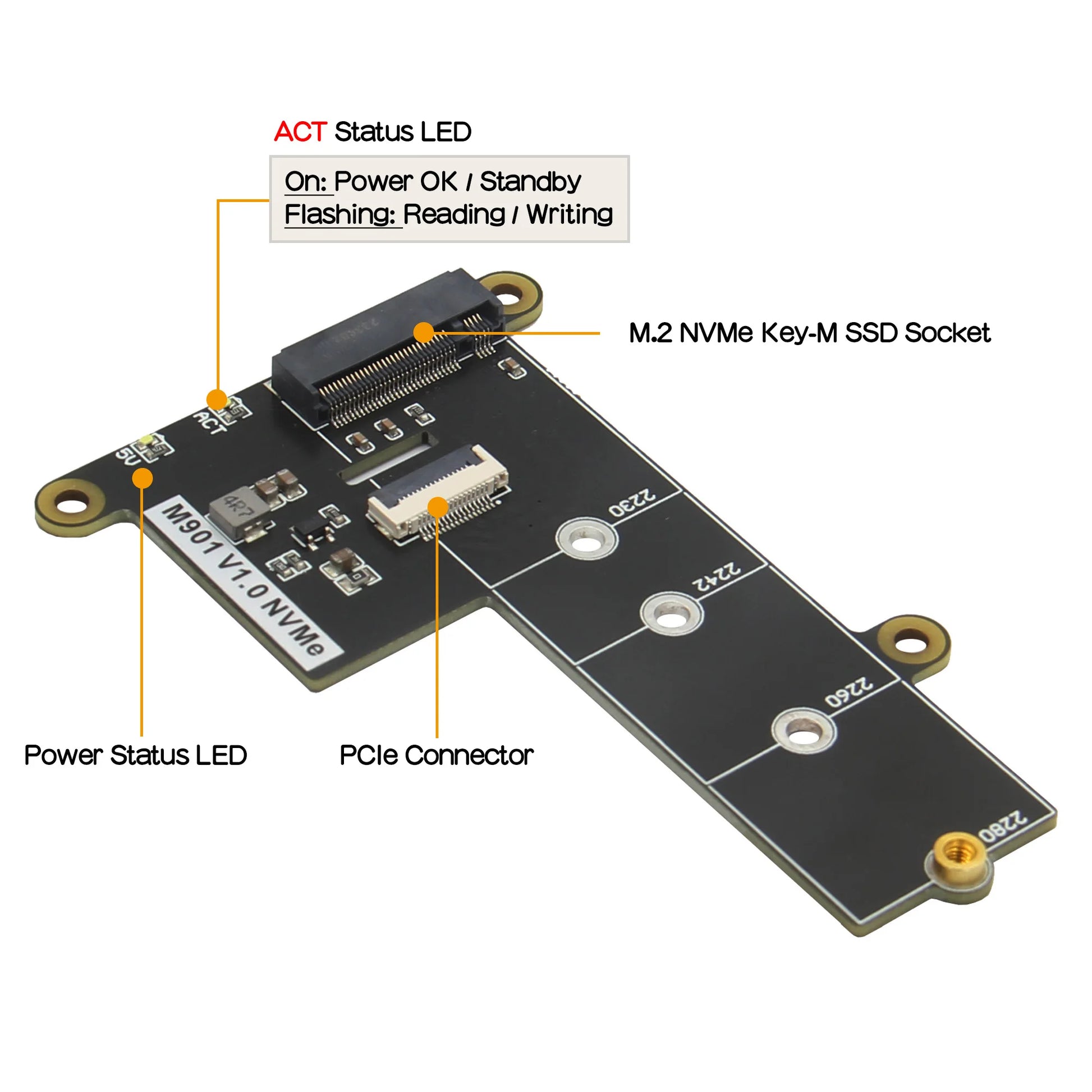 ACT Status LED

On: Power OK / Standby
Flashing: Reading / Writing

M.2 NVMe Key-M SSD Socket

ACT

5V

4R7

M901 V1.0 NVMe

2230

2242

2260

2280

Power Status LED

PCIe Connector