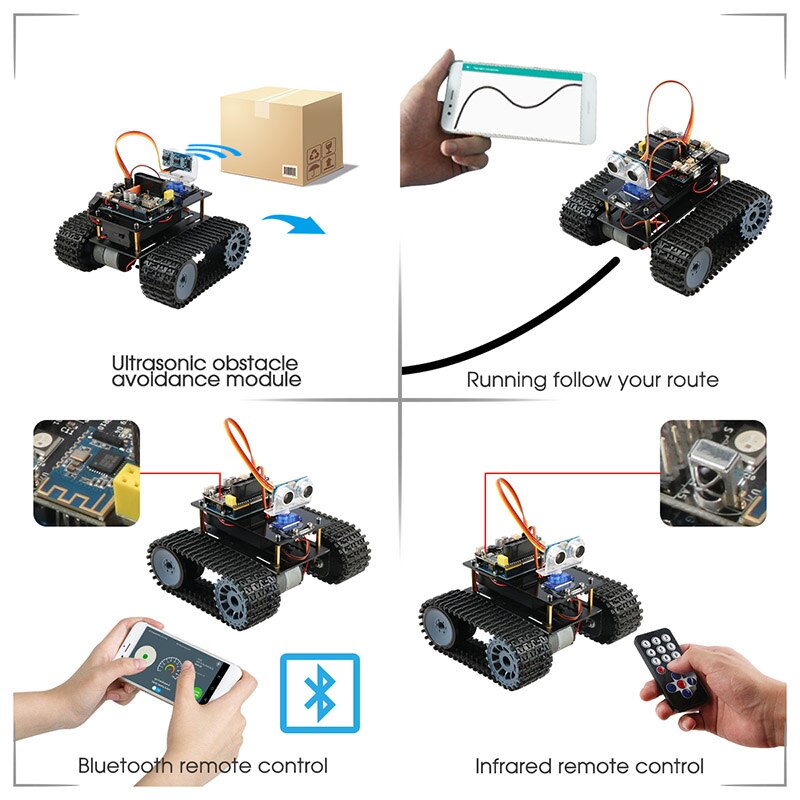 Ultrasonic obstacle avoidance module

Running follow your route

Bluetooth remote control

Infrared remote control