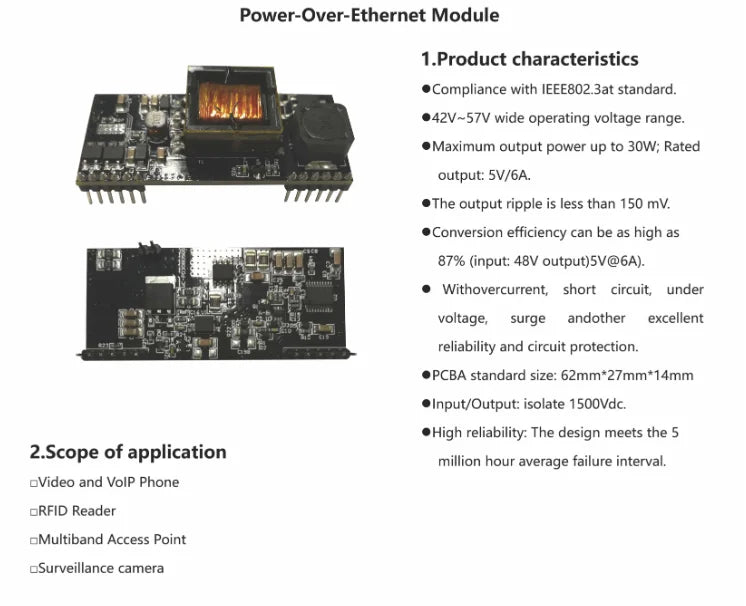 Power-Over-Ethernet Module

1.Product characteristics

●Compliance with IEEE802.3at standard.

●42V~57V wide operating voltage range.

●Maximum output power up to 30W; Rated output: 5V/6A.

●The output ripple is less than 150 mV.

●Conversion efficiency can be as high as 87% (input: 48V output)5V@6A).

● Withovercurrent, short circuit, under voltage, surge andother excellent reliability and circuit protection.

●PCBA standard size: 62mm*27mm*14mm

●Input/Output: isolate 1500Vdc.

●High reliability: The design meets the 5 million hour average failure interval.

2.Scope of application

□Video and VoIP Phone

□RFID Reader

□Multiband Access Point

□Surveillance camera