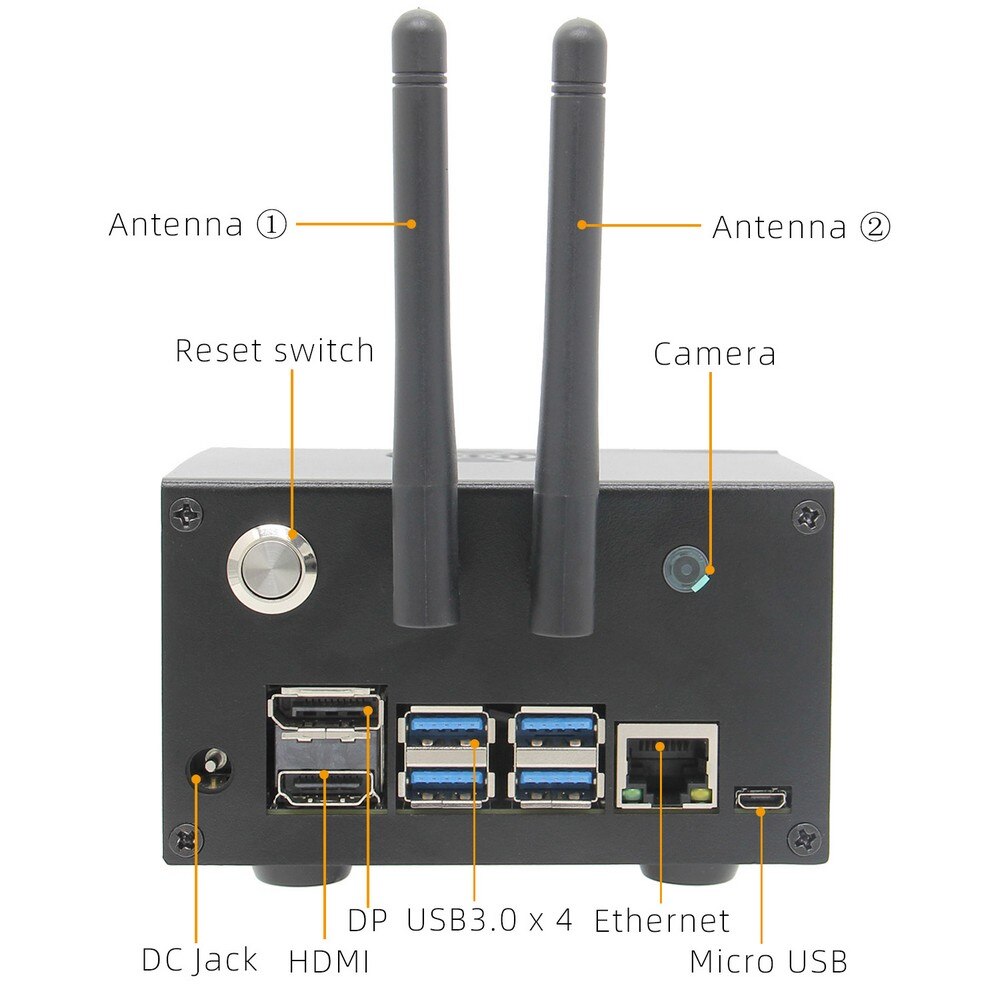 Antenna ①

Antenna ②

Reset switch

Camera

DP

USB3.0 x 4

Ethernet

DC Jack

HDMI

Micro USB