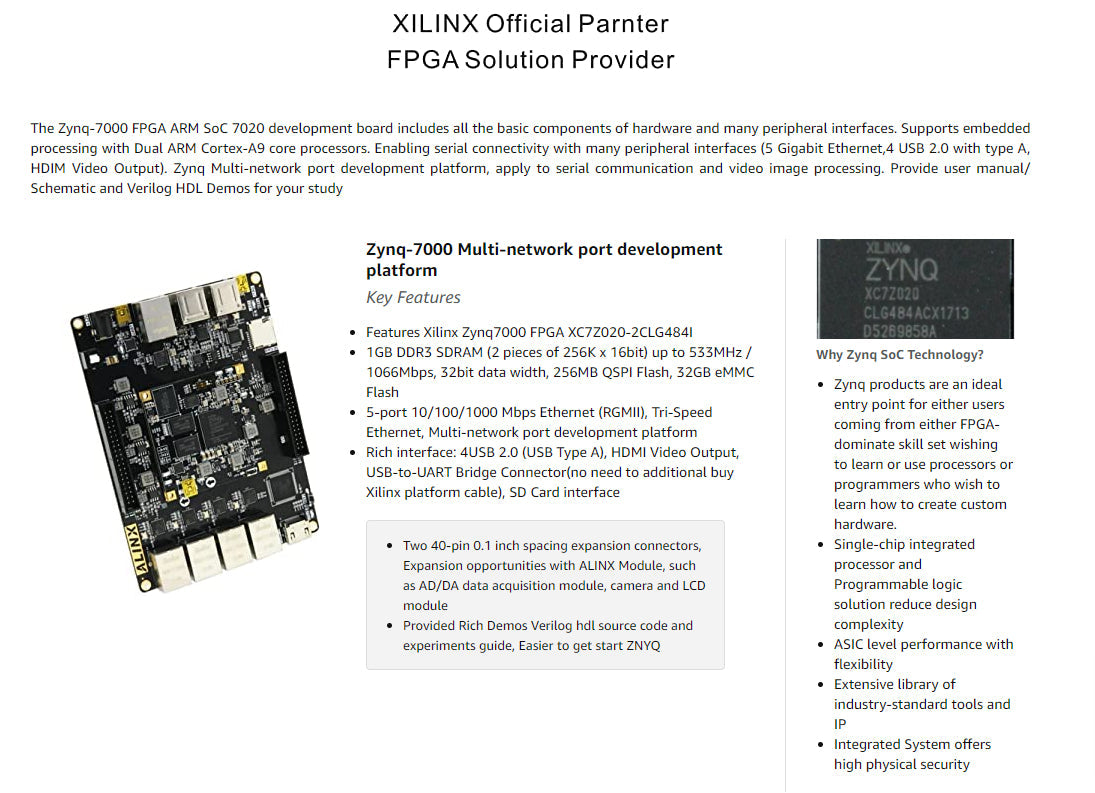 XILINX Official Parnter
FPGA Solution Provider

The Zynq-7000 FPGA ARM SoC 7020 development board includes all the basic components of hardware and many peripheral interfaces. Supports embedded processing with Dual ARM Cortex-A9 core processors. Enabling serial connectivity with many peripheral interfaces (5 Gigabit Ethernet,4 USB 2.0 with type A, HDIM Video Output). Zynq Multi-network port development platform, apply to serial communication and video image processing. Provide user manual/ Schematic and Verilog HDL Demos for your study

ALINX

Zynq-7000 Multi-network port development platform

Key Features

- Features Xilinx Zynq7000 FPGA XC7Z020-2CLG484I
- 1GB DDR3 SDRAM (2 pieces of 256K x 16bit) up to 533MHz / 1066Mbps, 32bit data width, 256MB QSPI Flash, 32GB eMMC Flash
- 5-port 10/100/1000 Mbps Ethernet (RGMII), Tri-Speed Ethernet, Multi-network port development platform
- Rich interface: 4USB 2.0 (USB Type A), HDMI Video Output, USB-to-UART Bridge Connector(no need to additional buy Xilinx platform cable), SD Card interface

- Two 40-pin 0.1 inch spacing expansion connectors, Expansion opportunities with ALINX Module, such as AD/DA data acquisition module, camera and LCD module
- Provided Rich Demos Verilog hdl source code and experiments guide, Easier to get start ZNYQ

XILINX
ZYNQ
XC7Z020
CLG484ACX1713
D5269858A

Why Zynq SoC Technology?

- Zynq products are an ideal entry point for either users coming from either FPGA-dominate skill set wishing to learn or use processors or programmers who wish to learn how to create custom hardware.
- Single-chip integrated processor and Programmable logic solution reduce design complexity
- ASIC level performance with flexibility
- Extensive library of industry-standard tools and IP
- Integrated System offers high physical security