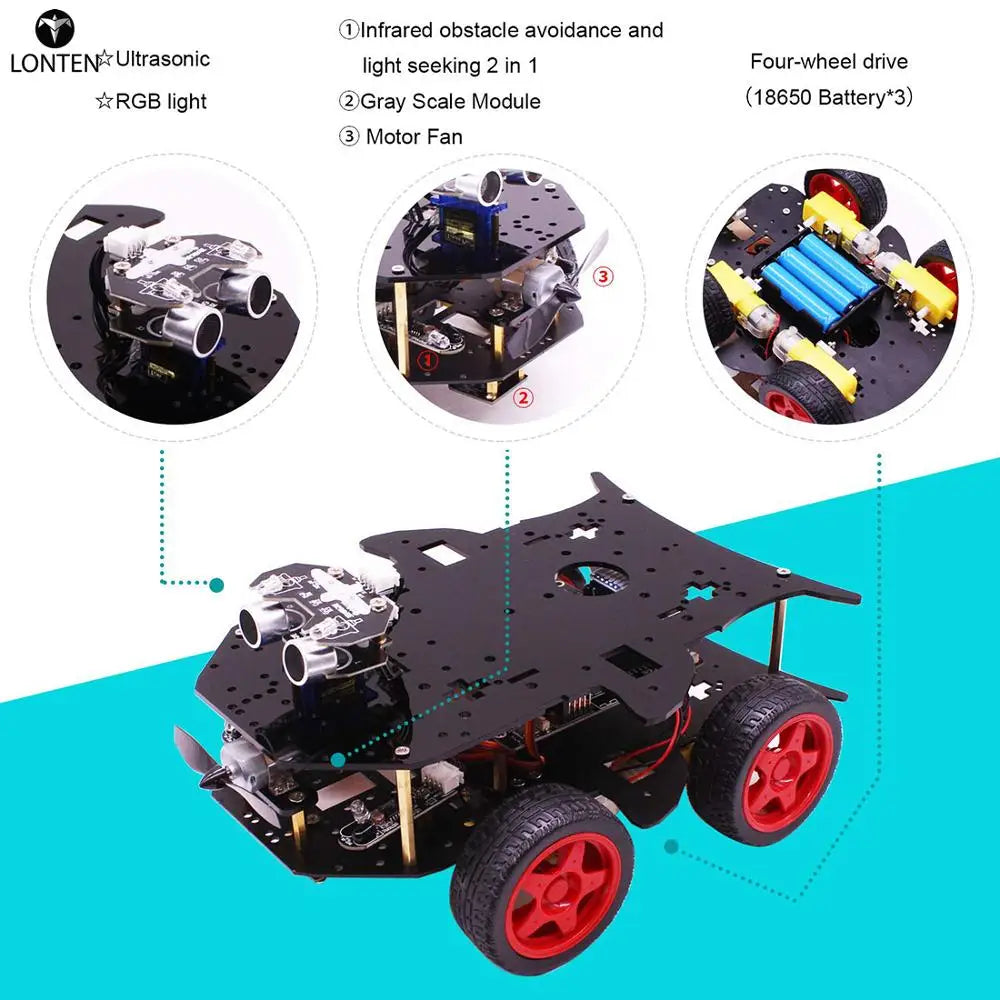 LONTEN

☆Ultrasonic

☆RGB light

①Infrared obstacle avoidance and light seeking 2 in 1

②Gray Scale Module

③ Motor Fan

Four-wheel drive
(18650 Battery*3)

③

①

②