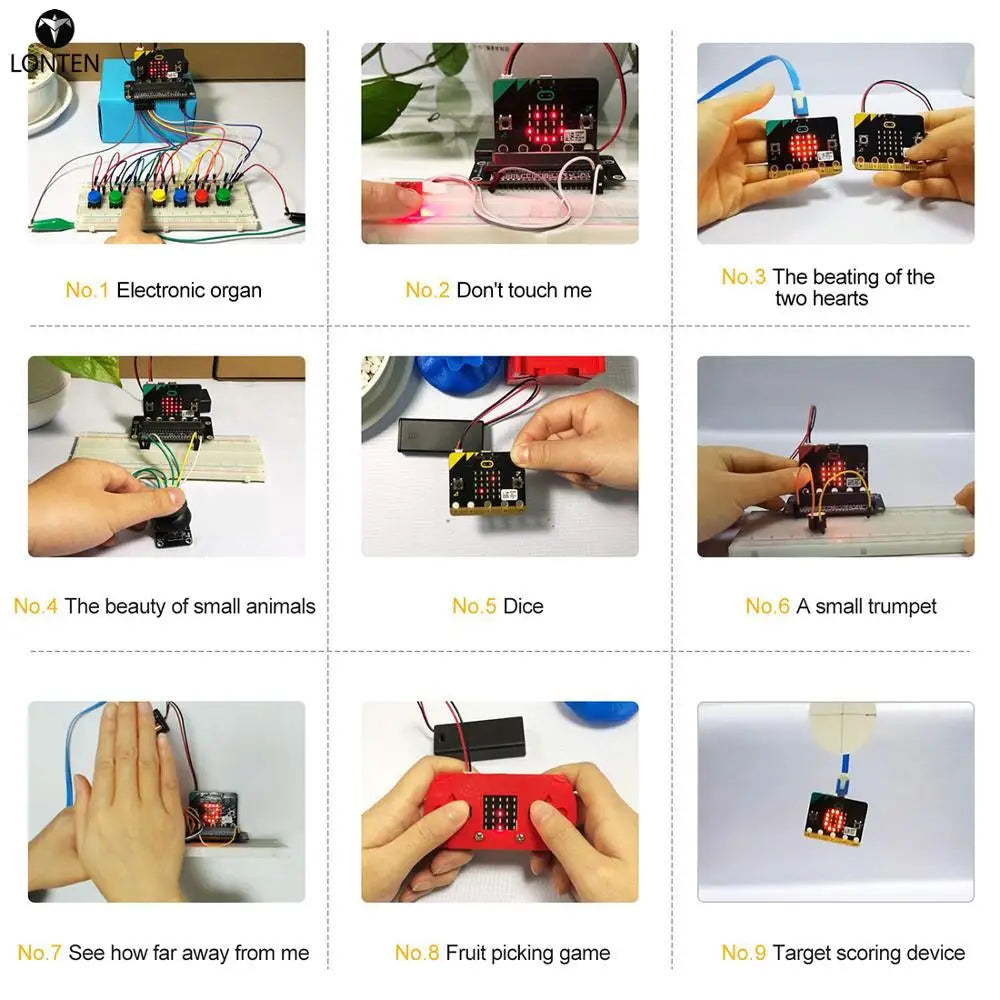 LONTEN

No.1 Electronic organ

No.2 Don't touch me

No.3 The beating of the two hearts

No.4 The beauty of small animals

No.5 Dice

No.6 A small trumpet

No.7 See how far away from me

No.8 Fruit picking game

No.9 Target scoring device