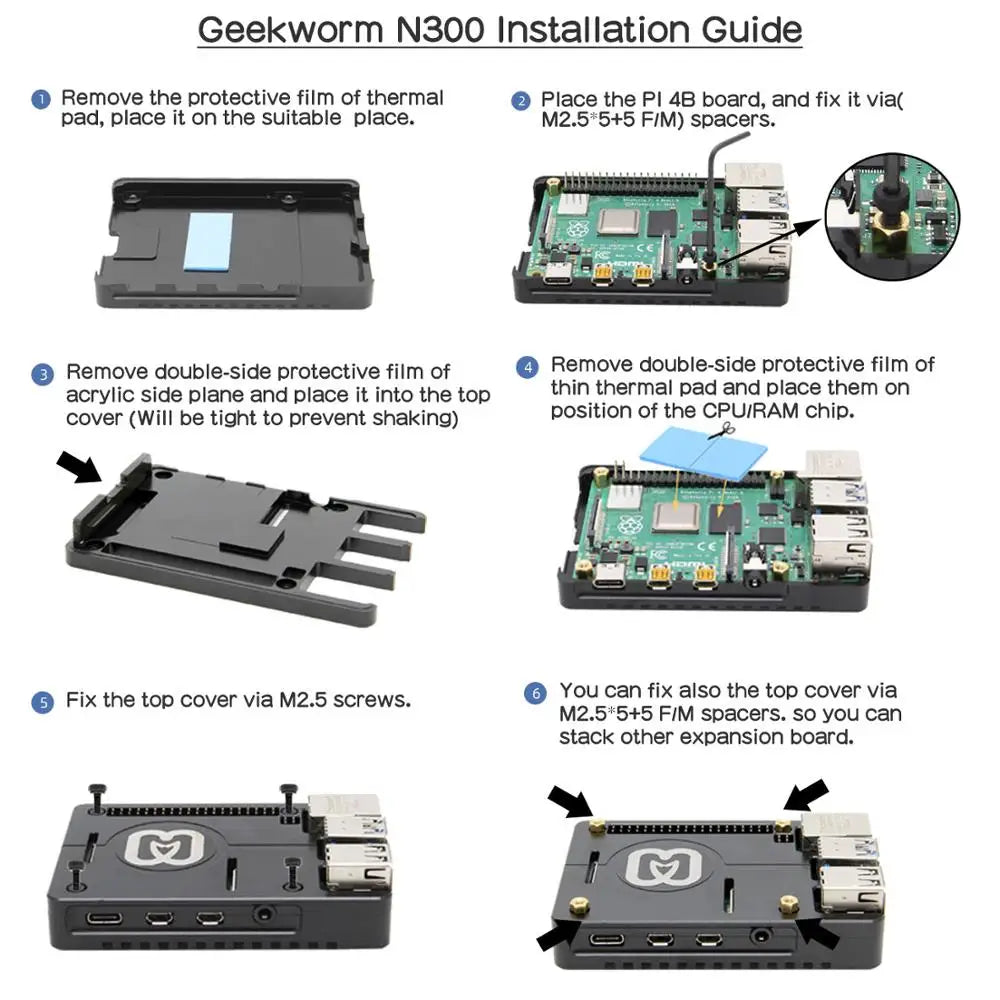 Geekworm N300 Installation Guide

1 Remove the protective film of thermal pad, place it on the suitable place.

2 Place the PI 4B board, and fix it via( M2.5*5+5 F/M) spacers.

3 Remove double-side protective film of acrylic side plane and place it into the top cover (Will be tight to prevent shaking)

4 Remove double-side protective film of thin thermal pad and place them on position of the CPU/RAM chip.

5 Fix the top cover via M2.5 screws.

6 You can fix also the top cover via M2.5*5+5 F/M spacers. so you can stack other expansion board.