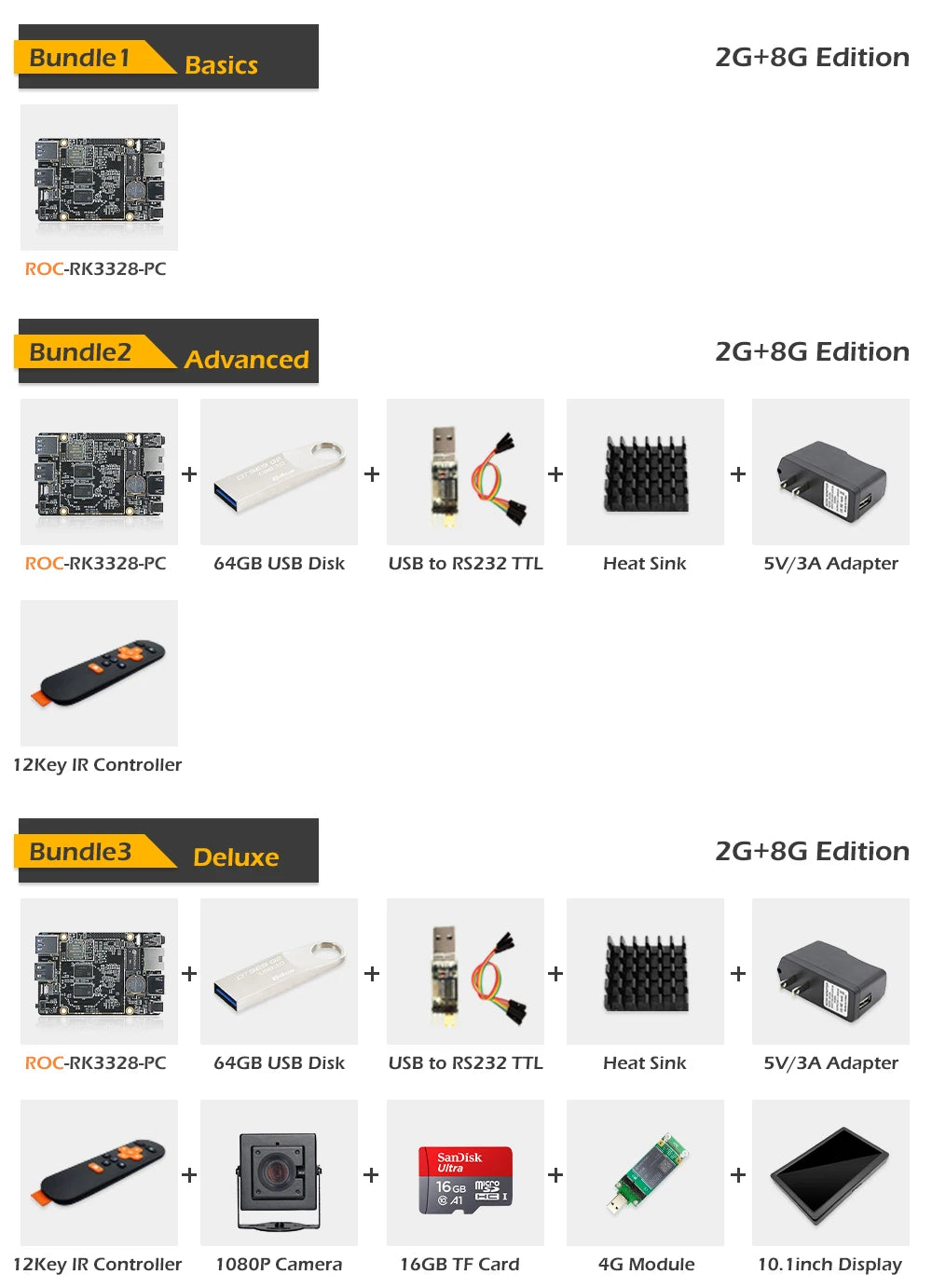 Bundle1 Basics

2G+8G Edition

ROC-RK3328-PC

Bundle2 Advanced

2G+8G Edition

ROC-RK3328-PC + 64GB USB Disk + USB to RS232 TTL + Heat Sink + 5V/3A Adapter

12Key IR Controller

Bundle3 Deluxe

2G+8G Edition

ROC-RK3328-PC + 64GB USB Disk + USB to RS232 TTL + Heat Sink + 5V/3A Adapter

12Key IR Controller + 1080P Camera + 16GB TF Card + 4G Module + 10.1inch Display

SanDisk Ultra 16GB A1 micro SD HC I