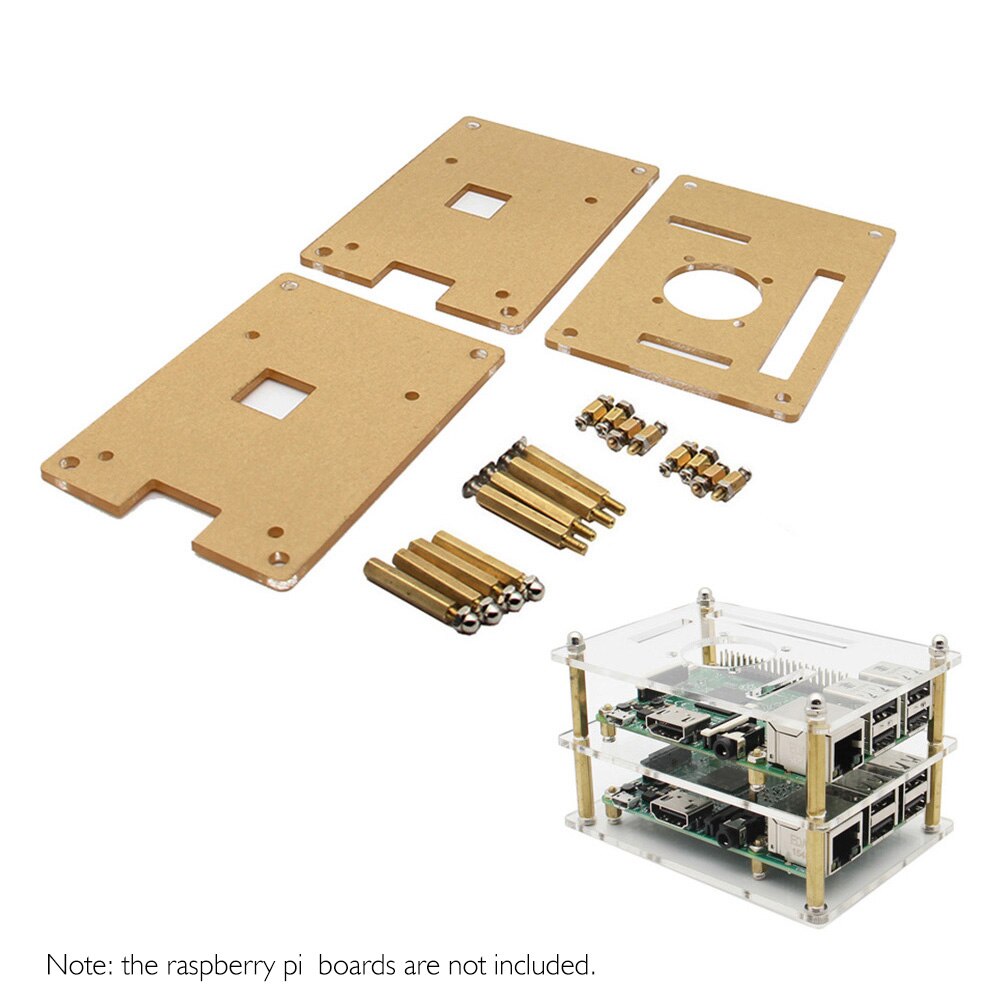 Note: the raspberry pi boards are not included.