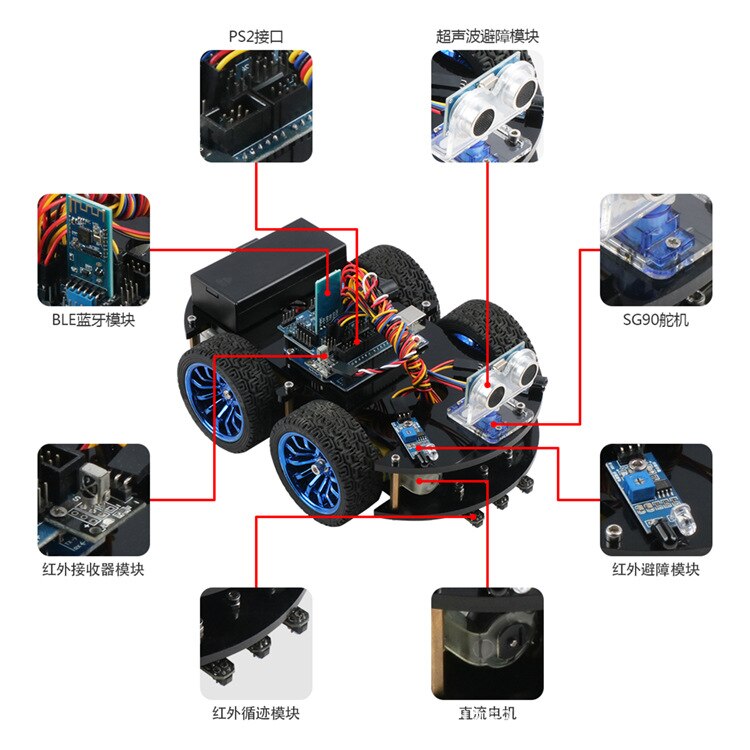 PS2接口

超声波避障模块

BLE蓝牙模块

SG90舵机

红外接收器模块

红外避障模块

红外循迹模块

直流电机