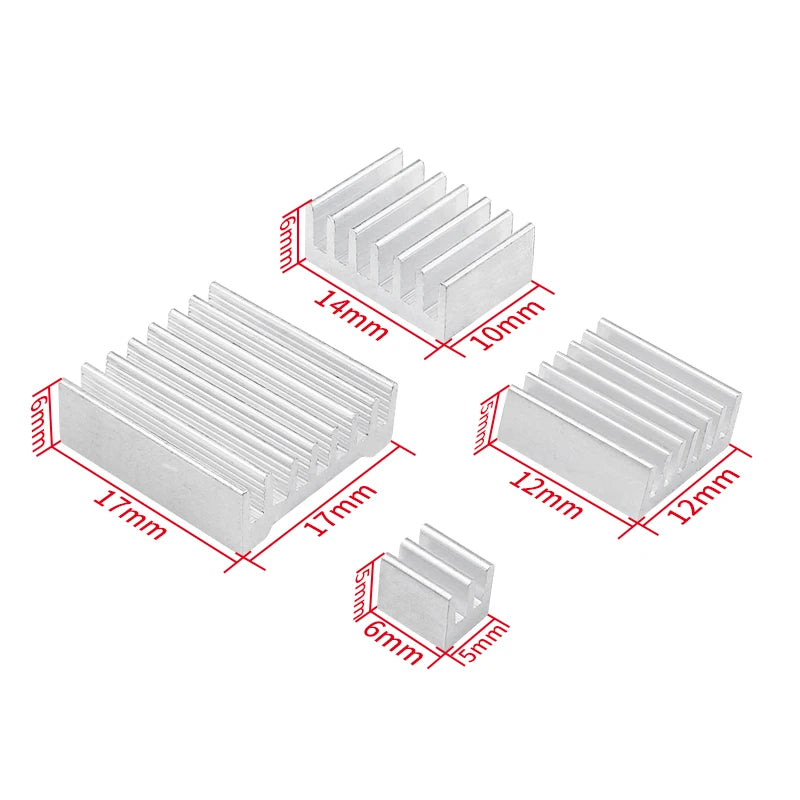 6mm
14mm
10mm
6mm
17mm
17mm
5mm
12mm
12mm
5mm
6mm
5mm